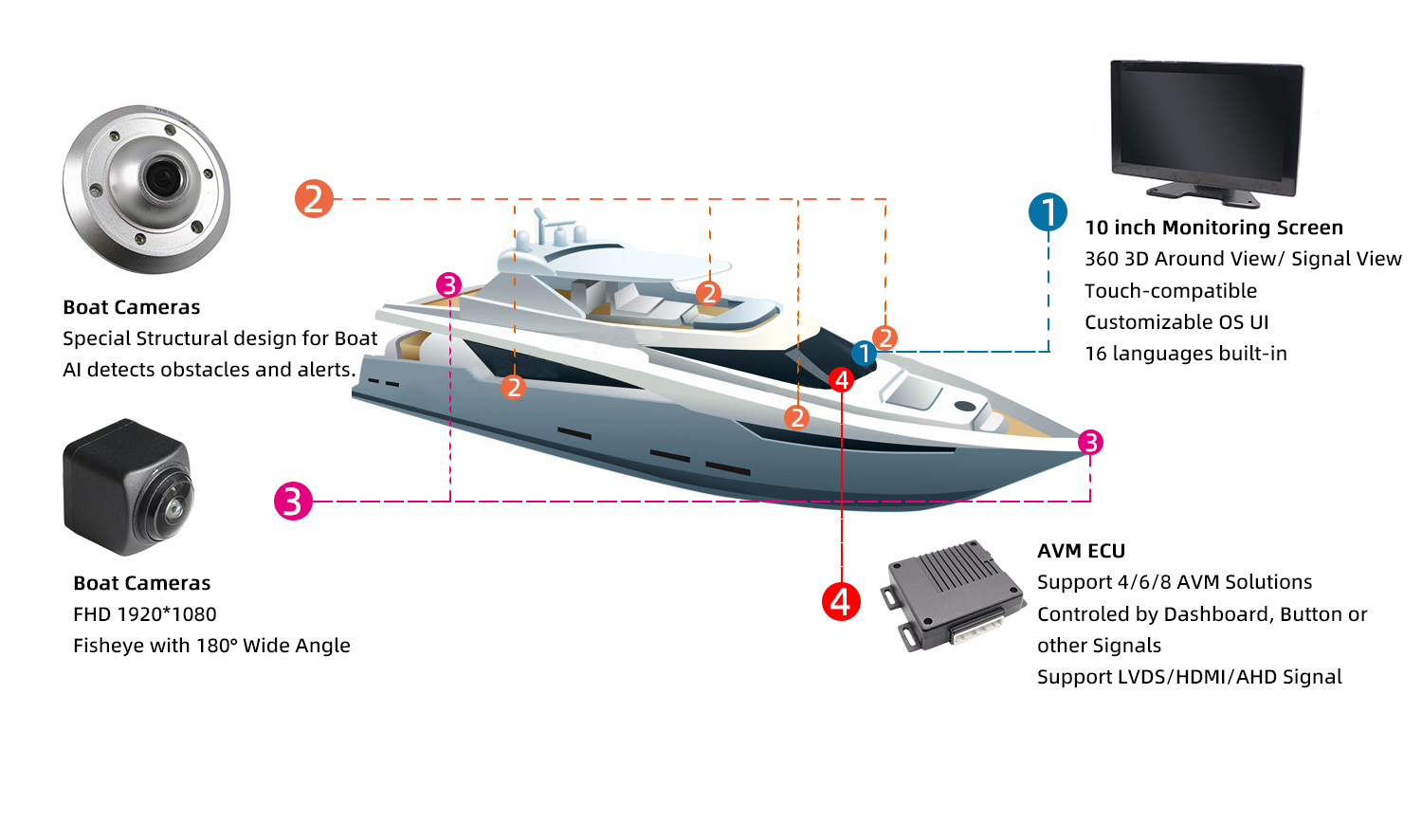 2

Boat Cameras
Special Structural design for Boat
AI detects obstacles and alerts.

3

Boat Cameras
FHD 1920*1080
Fisheye with 180° Wide Angle

3
2
2
2
2
1
4
3

1
10 inch Monitoring Screen
360 3D Around View/ Signal View
Touch-compatible
Customizable OS UI
16 languages built-in

4
AVM ECU
Support 4/6/8 AVM Solutions
Controled by Dashboard, Button or other Signals
Support LVDS/HDMI/AHD Signal